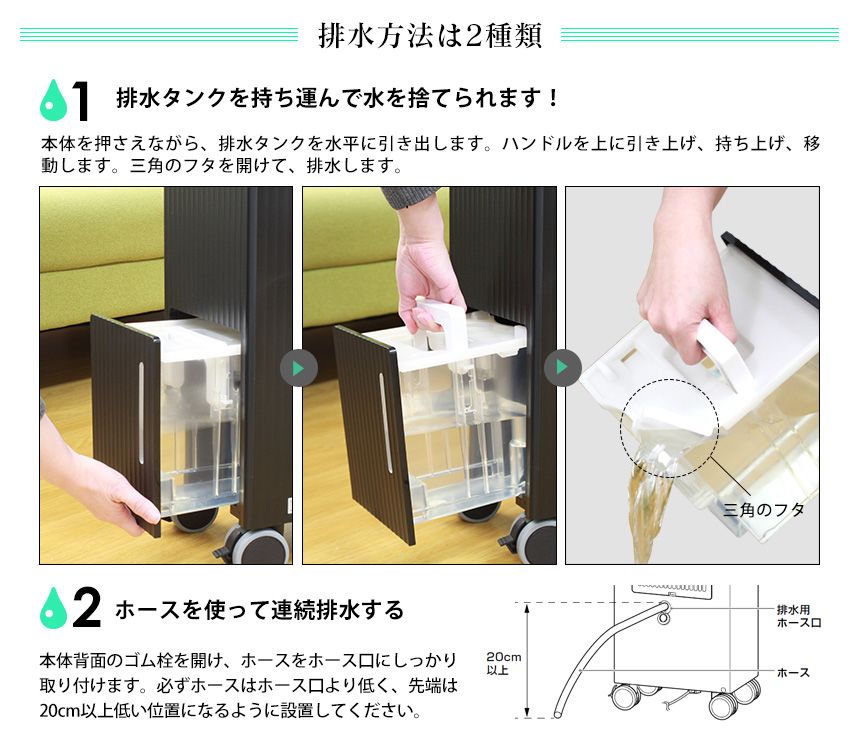 排水方法は2種類

1 排水タンクを持ち運んで水を捨てられます！

本体を押さえながら、排水タンクを水平に引き出します。ハンドルを上に引き上げ、持ち上げ、移動します。三角のフタを開けて、排水します。

三角のフタ

2 ホースを使って連続排水する

本体背面のゴム栓を開け、ホースをホース口にしっかり取り付けます。必ずホースはホース口より低く、先端は20cm以上低い位置になるように設置してください。

20cm以上

排水用ホース口

ホース